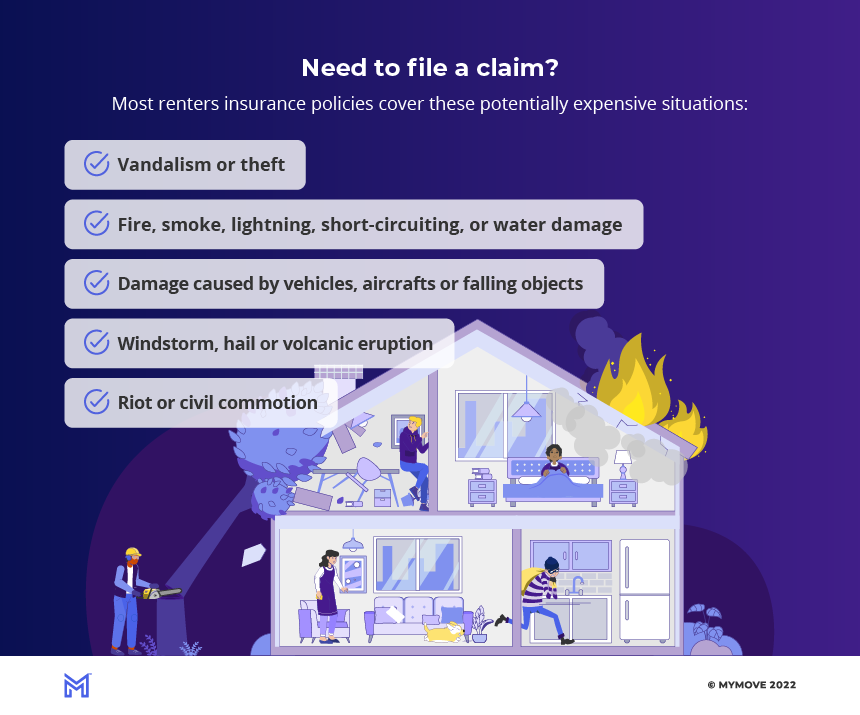 Need to file a claim?

Most renters insurance policies cover these potentially expensive situations:

Vandalism or theft

Fire, smoke, lightning, short-circuiting, or water damage

Damage caused by vehicles, aircrafts or falling objects

Windstorm, hail or volcanic eruption

Riot or civil commotion

© MYMOVE 2022