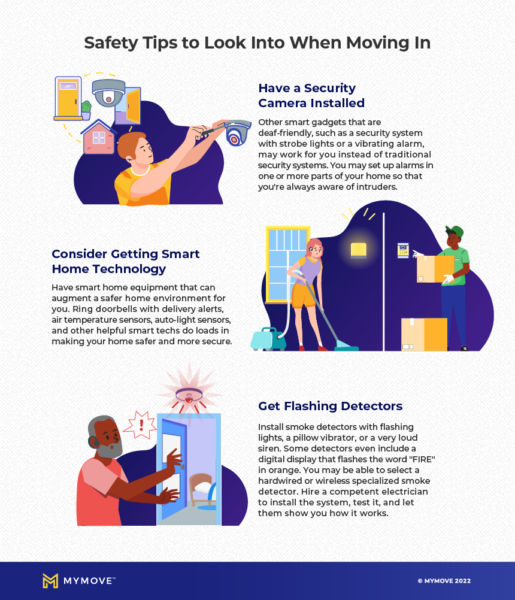 Safety Tips to Look Into When Moving In

Have a Security Camera Installed

Other smart gadgets that are deaf-friendly, such as a security system with strobe lights or a vibrating alarm, may work for you instead of traditional security systems. You may set up alarms in one or more parts of your home so that you're always aware of intruders.

Consider Getting Smart Home Technology

Have smart home equipment that can augment a safer home environment for you. Ring doorbells with delivery alerts, air temperature sensors, auto-light sensors, and other helpful smart techs do loads in making your home safer and more secure.

Get Flashing Detectors

Install smoke detectors with flashing lights, a pillow vibrator, or a very loud siren. Some detectors even include a digital display that flashes the word "FIRE" in orange. You may be able to select a hardwired or wireless specialized smoke detector. Hire a competent electrician to install the system, test it, and let them show you how it works.

MYMOVE™

© MYMOVE 2022