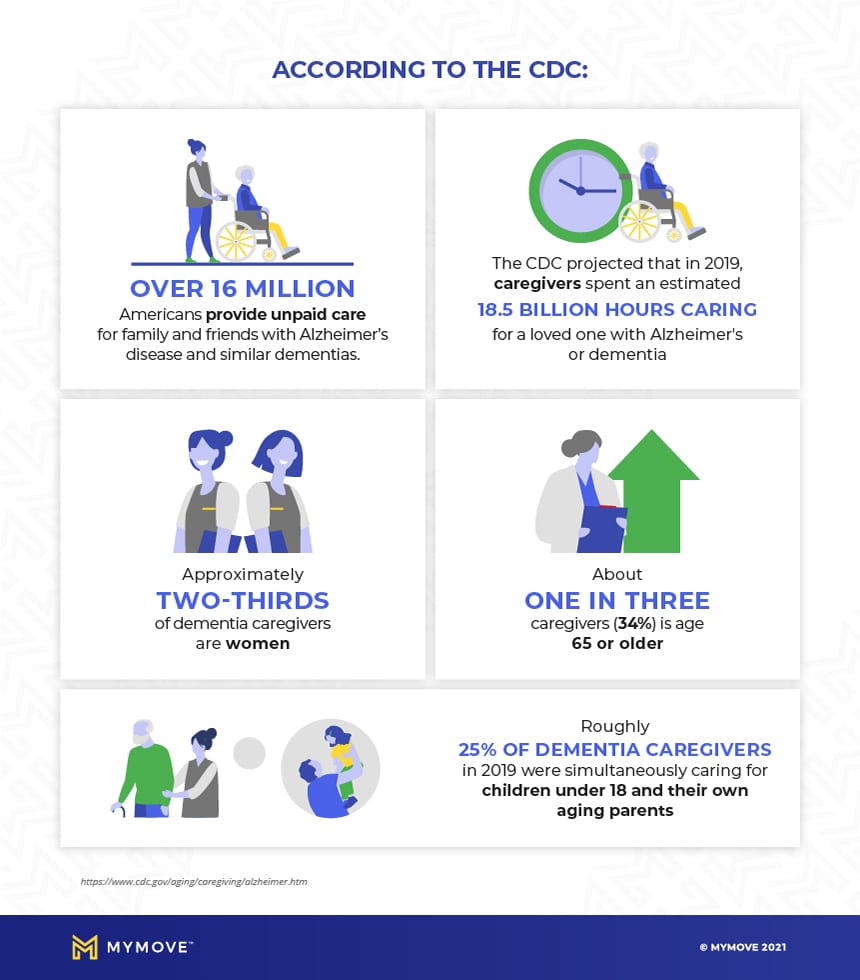 ACCORDING TO THE CDC:

OVER 16 MILLION
Americans provide unpaid care for family and friends with Alzheimer's disease and similar dementias.

The CDC projected that in 2019, caregivers spent an estimated
18.5 BILLION HOURS CARING
for a loved one with Alzheimer's or dementia

Approximately
TWO-THIRDS
of dementia caregivers are women

About
ONE IN THREE
caregivers (34%) is age 65 or older

Roughly
25% OF DEMENTIA CAREGIVERS
in 2019 were simultaneously caring for children under 18 and their own aging parents

https://www.cdc.gov/aging/caregiving/alzheimer.htm

MYMOVE™

© MYMOVE 2021