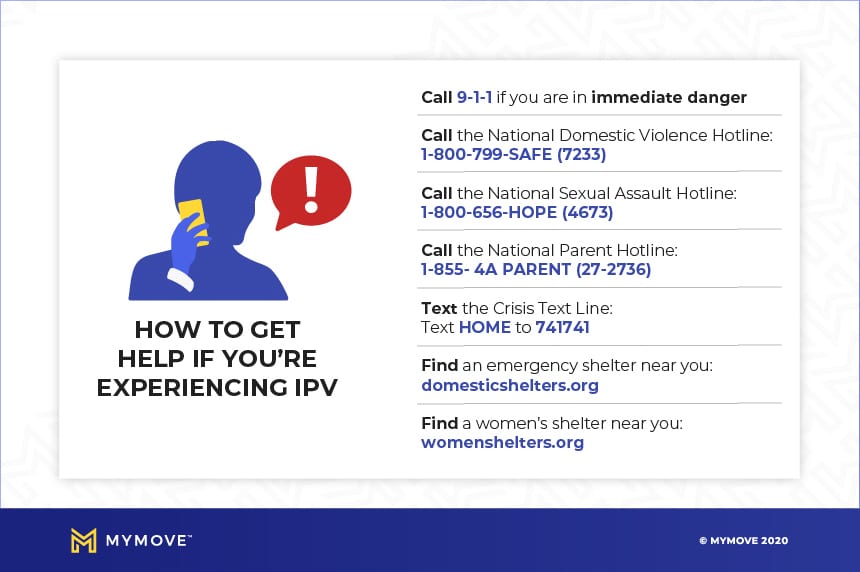 HOW TO GET HELP IF YOU'RE EXPERIENCING IPV

Call 9-1-1 if you are in immediate danger

Call the National Domestic Violence Hotline: 1-800-799-SAFE (7233)

Call the National Sexual Assault Hotline: 1-800-656-HOPE (4673)

Call the National Parent Hotline: 1-855- 4A PARENT (27-2736)

Text the Crisis Text Line: Text HOME to 741741

Find an emergency shelter near you: domesticshelters.org

Find a women's shelter near you: womenshelters.org

MYMOVE™

© MYMOVE 2020