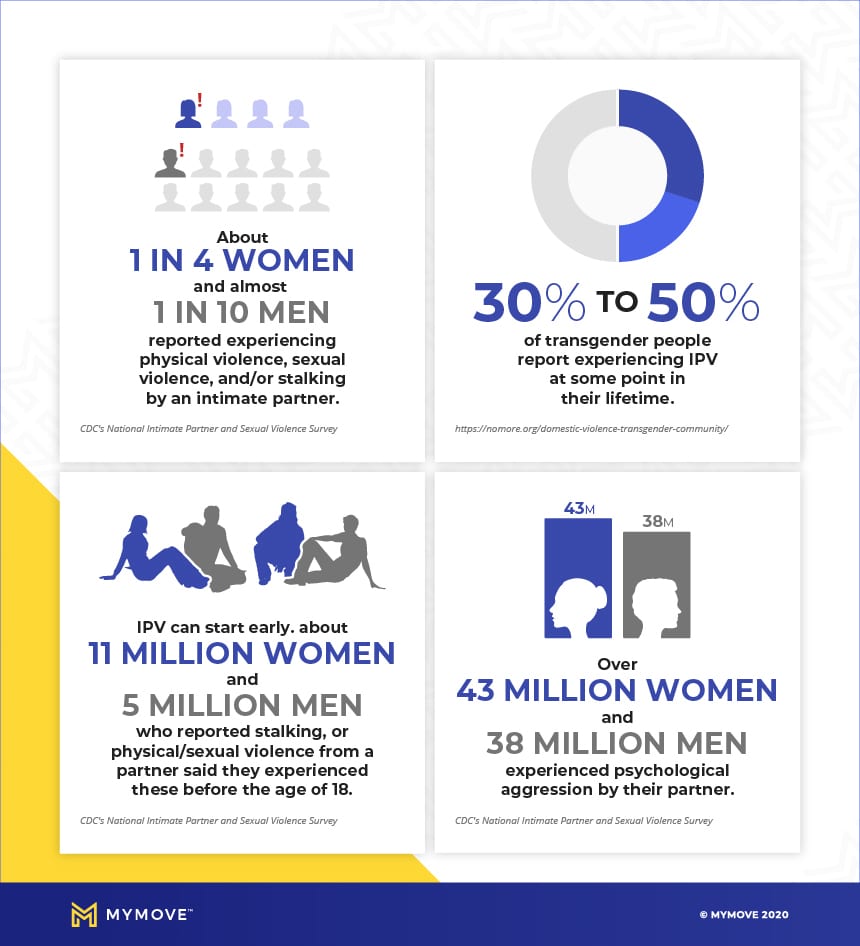 About
1 IN 4 WOMEN
and almost
1 IN 10 MEN
reported experiencing physical violence, sexual violence, and/or stalking by an intimate partner.

CDC's National Intimate Partner and Sexual Violence Survey

30% TO 50%
of transgender people report experiencing IPV at some point in their lifetime.

https://nomore.org/domestic-violence-transgender-community/

IPV can start early. about
11 MILLION WOMEN
and
5 MILLION MEN
who reported stalking, or physical/sexual violence from a partner said they experienced these before the age of 18.

CDC's National Intimate Partner and Sexual Violence Survey

43M

38M

Over
43 MILLION WOMEN
and
38 MILLION MEN
experienced psychological aggression by their partner.

CDC's National Intimate Partner and Sexual Violence Survey

MYMOVE™

© MYMOVE 2020