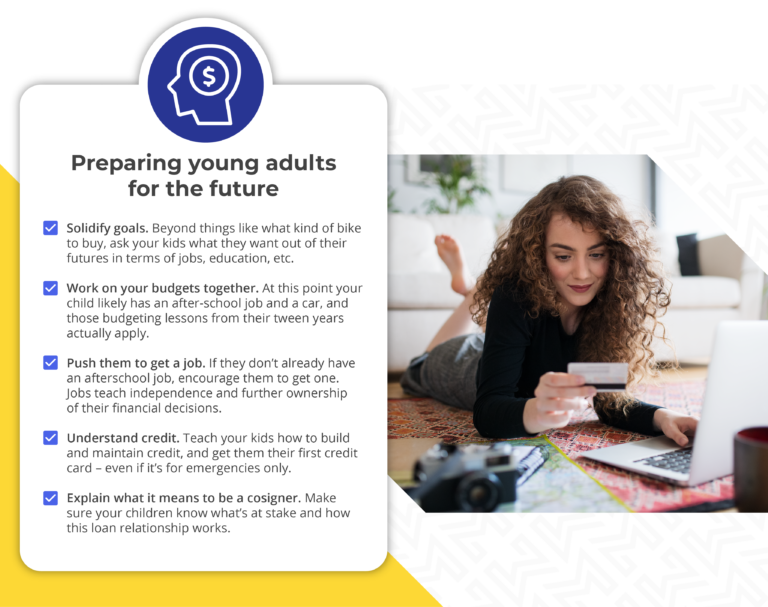 $

Preparing young adults for the future

Solidify goals. Beyond things like what kind of bike to buy, ask your kids what they want out of their futures in terms of jobs, education, etc.

Work on your budgets together. At this point your child likely has an after-school job and a car, and those budgeting lessons from their tween years actually apply.

Push them to get a job. If they don't already have an afterschool job, encourage them to get one. Jobs teach independence and further ownership of their financial decisions.

Understand credit. Teach your kids how to build and maintain credit, and get them their first credit card – even if it's for emergencies only.

Explain what it means to be a cosigner. Make sure your children know what's at stake and how this loan relationship works.