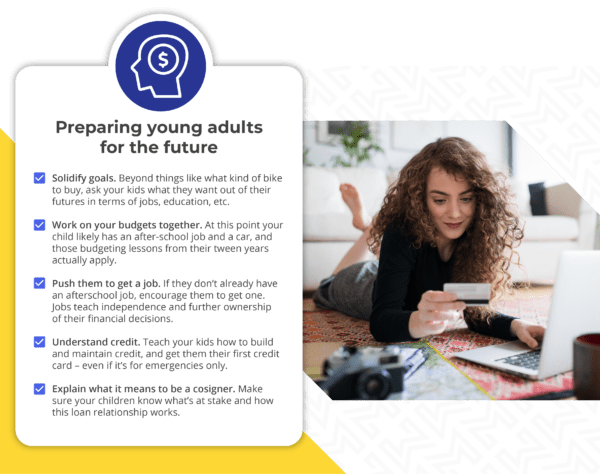 $

Preparing young adults for the future

Solidify goals. Beyond things like what kind of bike to buy, ask your kids what they want out of their futures in terms of jobs, education, etc.

Work on your budgets together. At this point your child likely has an after-school job and a car, and those budgeting lessons from their tween years actually apply.

Push them to get a job. If they don't already have an afterschool job, encourage them to get one. Jobs teach independence and further ownership of their financial decisions.

Understand credit. Teach your kids how to build and maintain credit, and get them their first credit card – even if it's for emergencies only.

Explain what it means to be a cosigner. Make sure your children know what's at stake and how this loan relationship works.