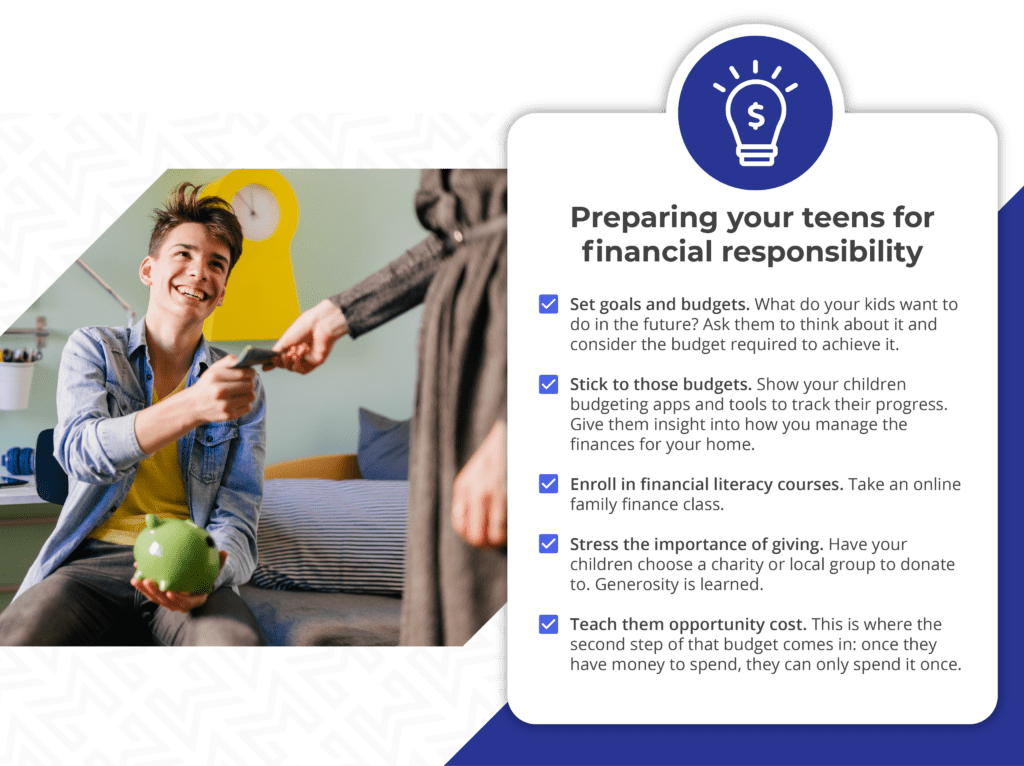 $

Preparing your teens for financial responsibility

Set goals and budgets. What do your kids want to do in the future? Ask them to think about it and consider the budget required to achieve it.

Stick to those budgets. Show your children budgeting apps and tools to track their progress. Give them insight into how you manage the finances for your home.

Enroll in financial literacy courses. Take an online family finance class.

Stress the importance of giving. Have your children choose a charity or local group to donate to. Generosity is learned.

Teach them opportunity cost. This is where the second step of that budget comes in: once they have money to spend, they can only spend it once.