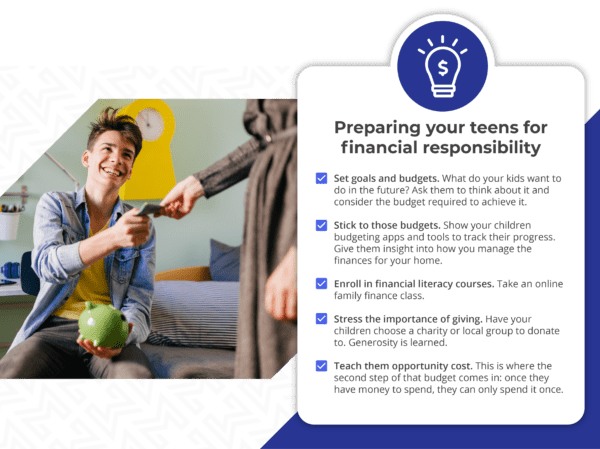 $

Preparing your teens for financial responsibility

Set goals and budgets. What do your kids want to do in the future? Ask them to think about it and consider the budget required to achieve it.

Stick to those budgets. Show your children budgeting apps and tools to track their progress. Give them insight into how you manage the finances for your home.

Enroll in financial literacy courses. Take an online family finance class.

Stress the importance of giving. Have your children choose a charity or local group to donate to. Generosity is learned.

Teach them opportunity cost. This is where the second step of that budget comes in: once they have money to spend, they can only spend it once.